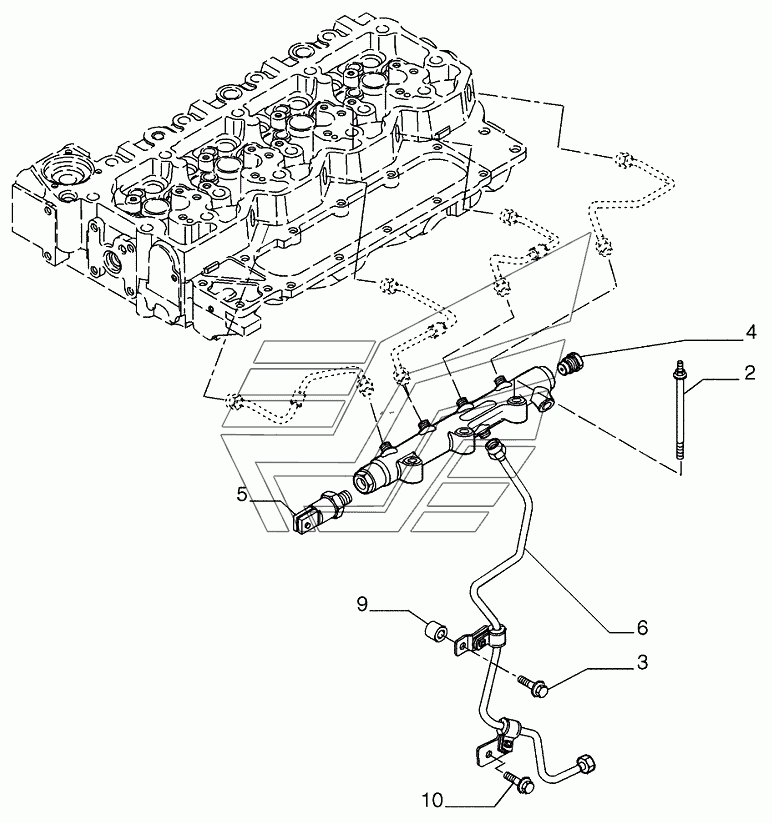 4
2
5
9
6
3
10