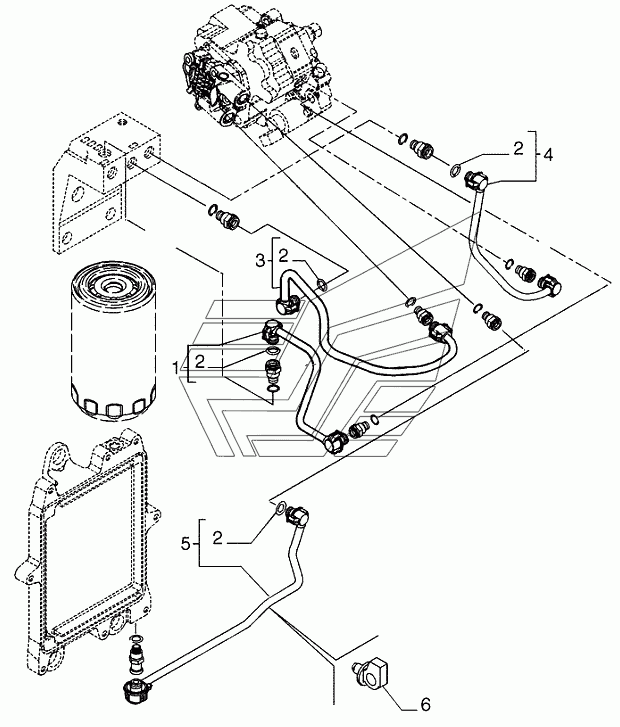 2
4
3
2
1
2
5
2
6