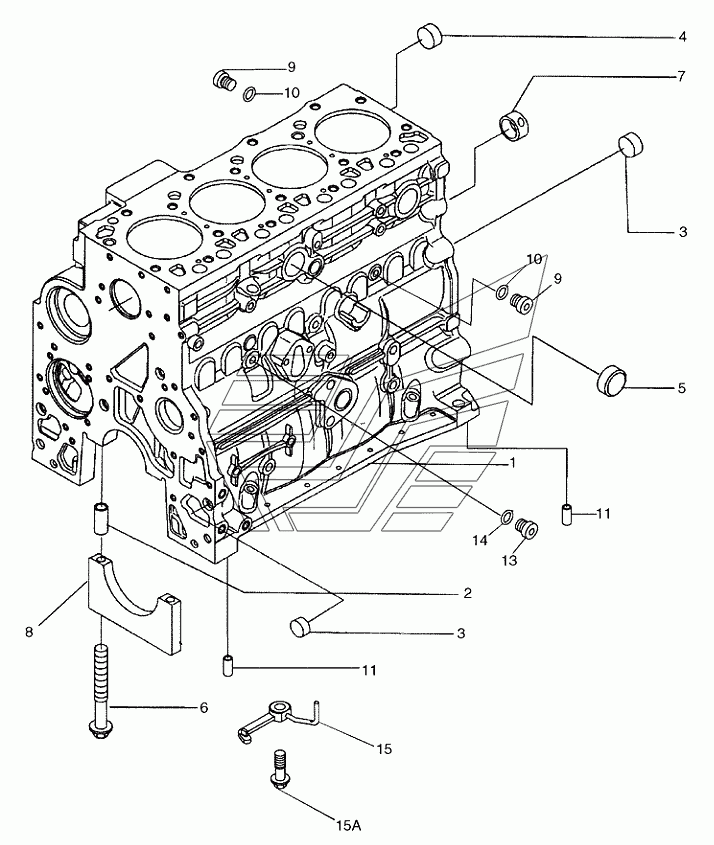 4
9
10
7
3
10
9
5
1
11
14
13
2
8
3
11
6
15
15A