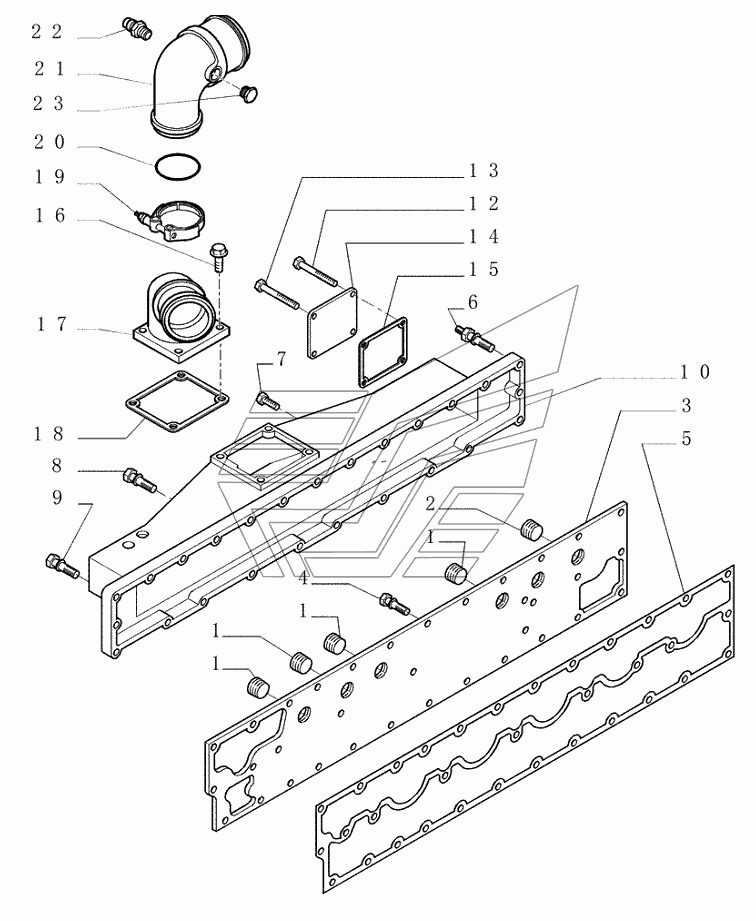 22
21
23
20
19
16
17
18
8
9
13
12
14
15
6
7
10
3
5
2
1
4
1
1
1