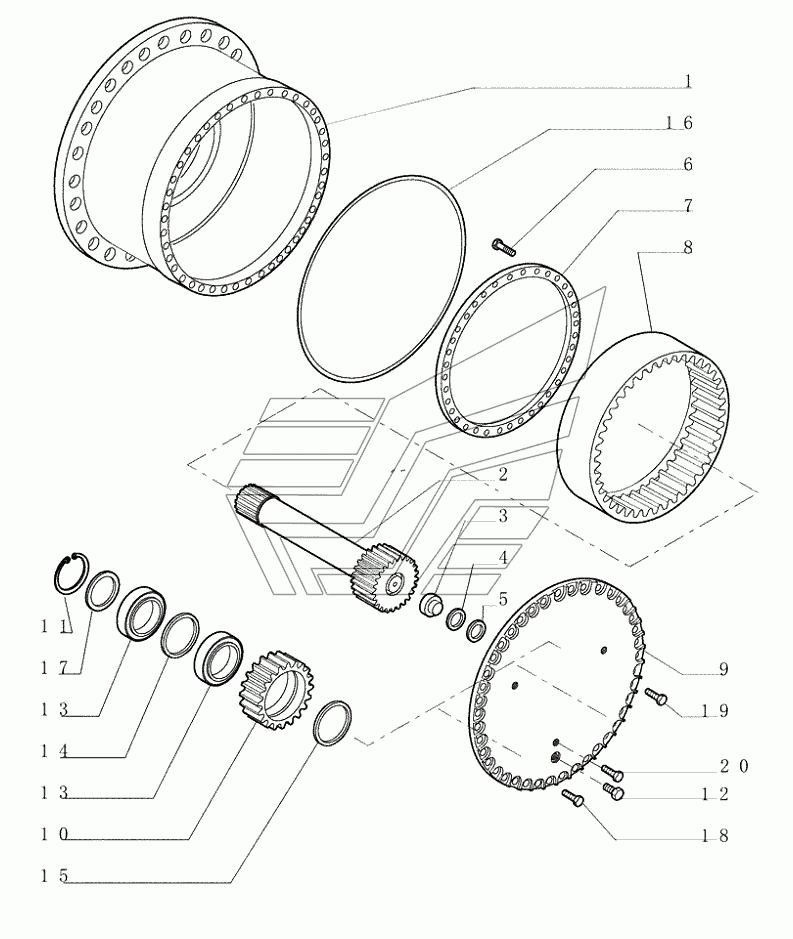 1
16
6
7
8
2
3
4
5
9
19
20
12
18
11
17
13
14
13
10
15