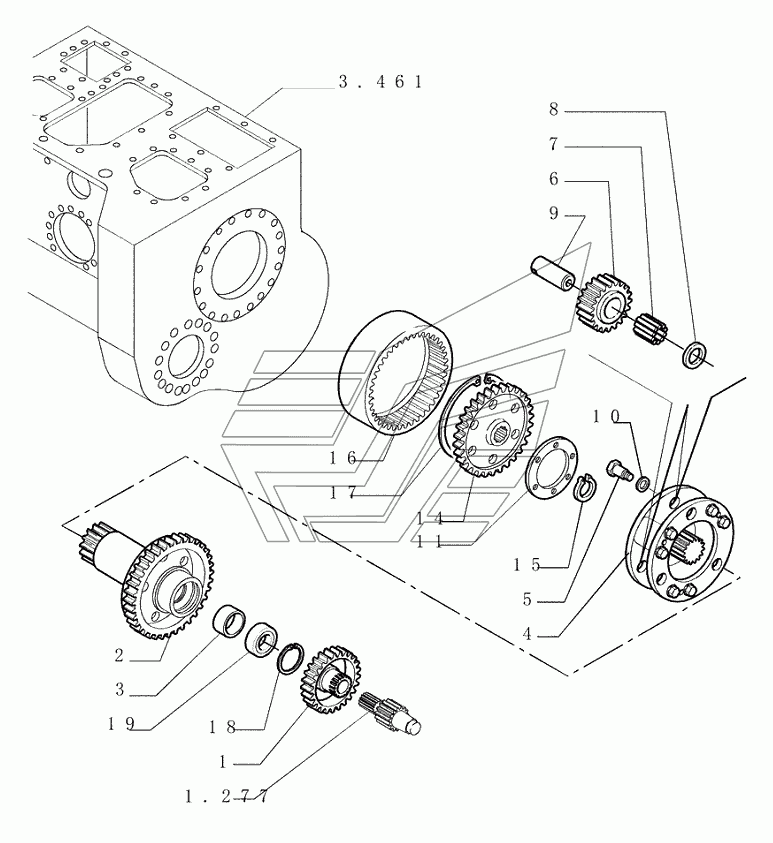 3.461
8
7
6
9
10
16
17
14
11
15
5
4
2
3
19
18
1
1.277