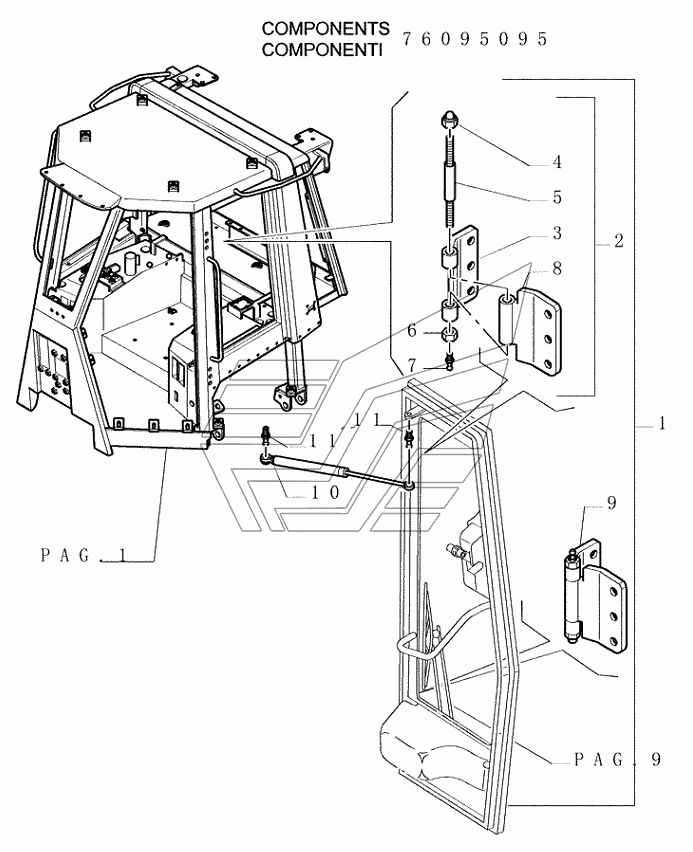 COMPONENTS
COMPONENTI 76095095

4
5
3
2
8
6
7
11
11
10
1
9
PAG. 1
PAG. 9