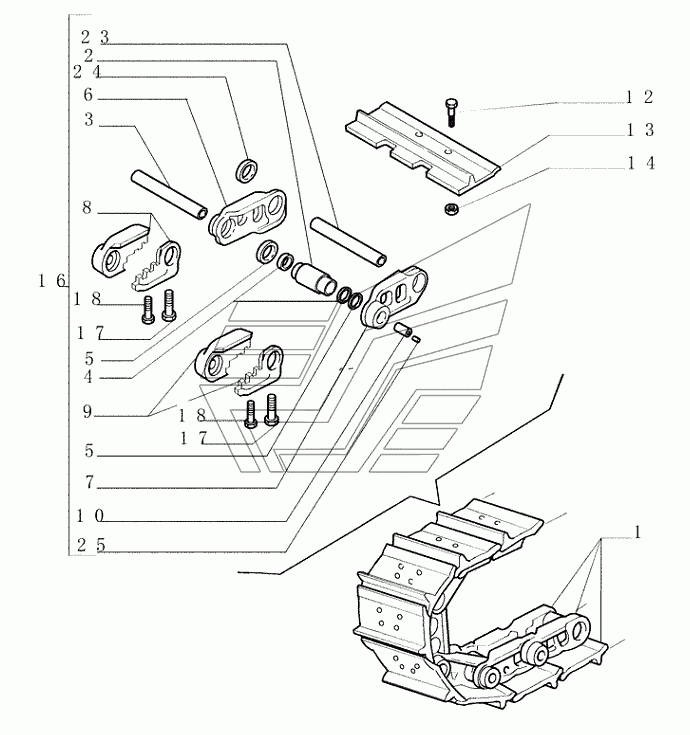 23
2
24
6
3
8
16
18
17
5
4
9
18
17
5
7
10
25
12
13
14
1