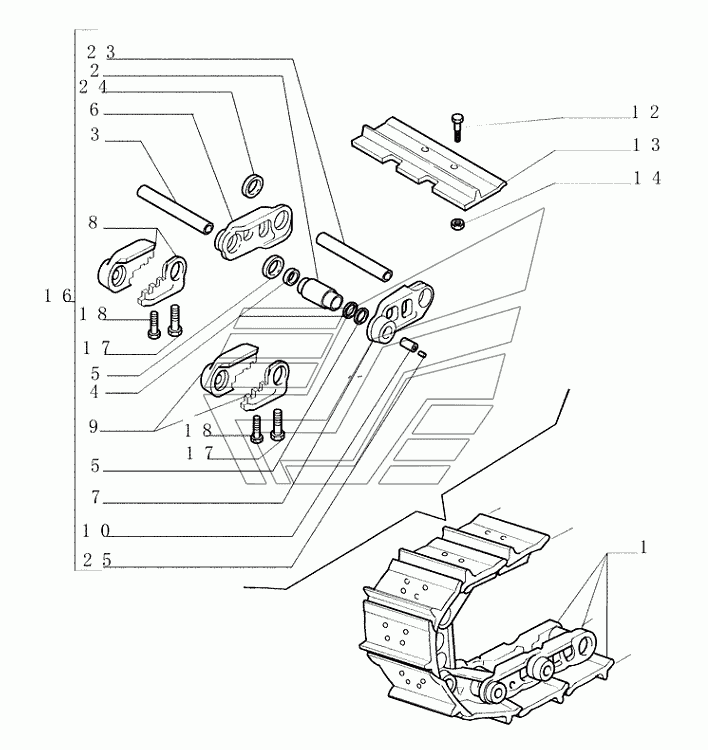 23
2
24
6
3
8
16
18
17
5
4
9
18
17
5
7
10
25
12
13
14
1