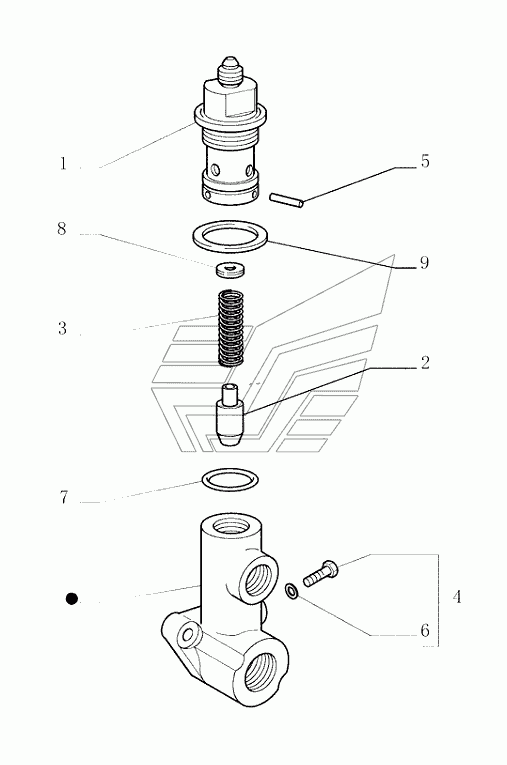 1
5
8
9
3
2
7
4
6