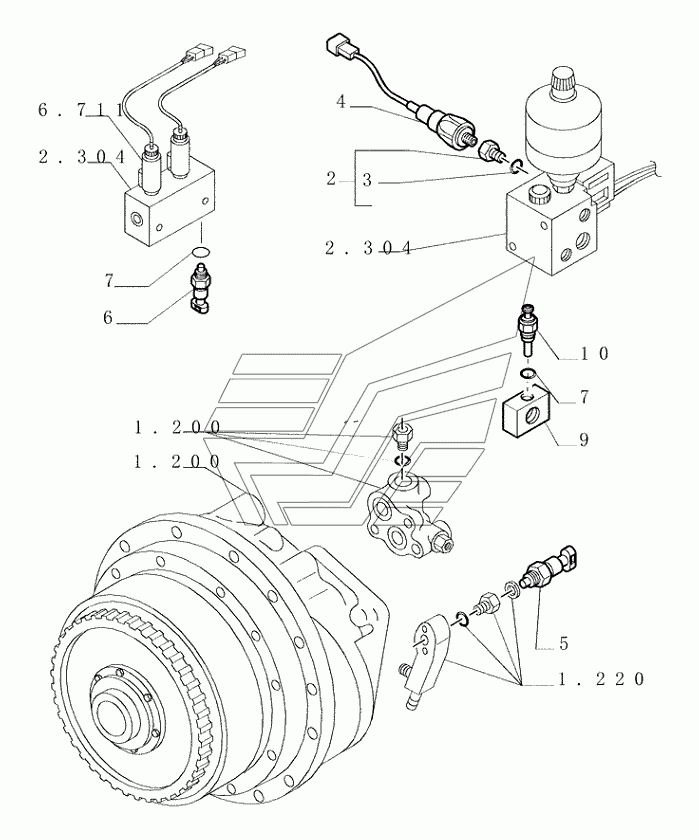 6.711
2.304
7
6
4
2
3
2.304
10
7
9
1.200
1.200
5
1.220