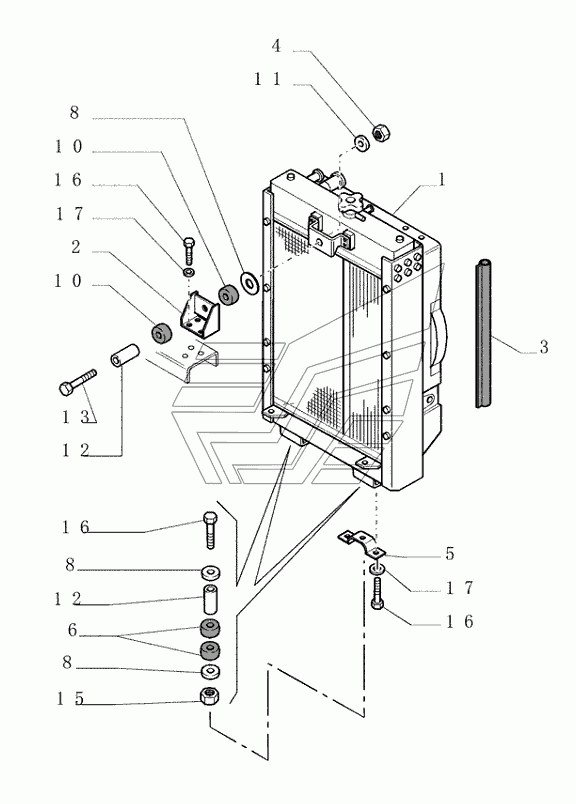 4
11
8
10
16
17
2
10
1
3
13
12
16
8
12
6
8
15
5
17
16