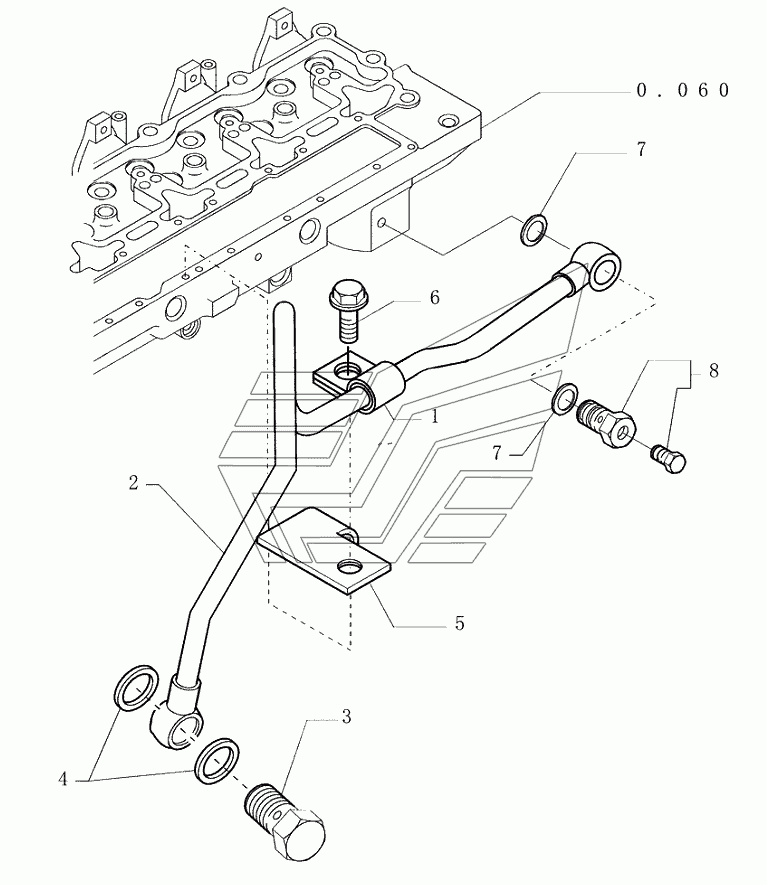 0.060
7
6
8
1
7
2
5
3
4