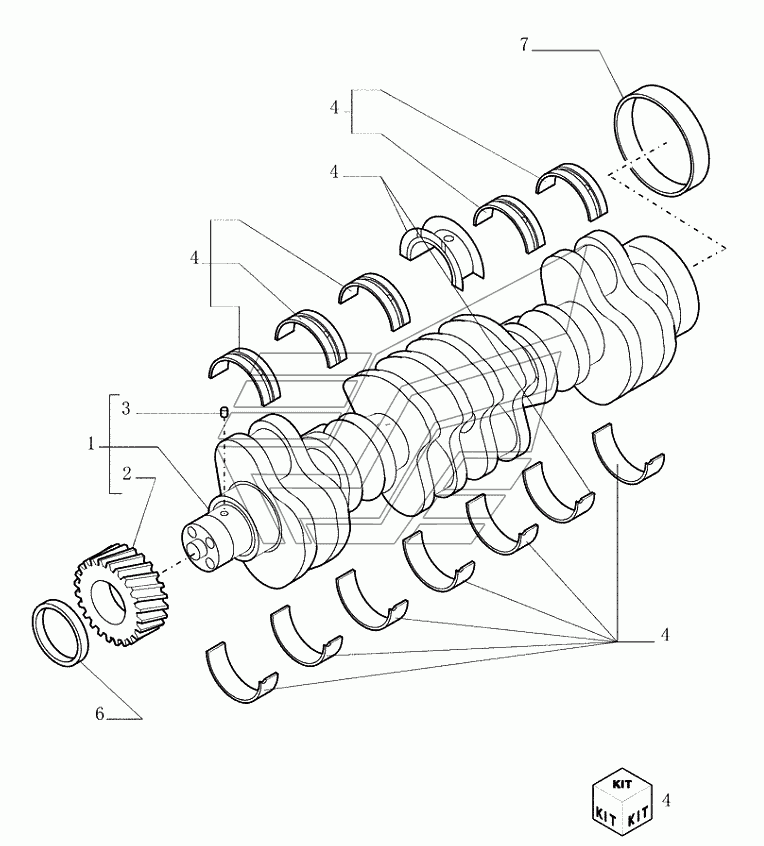 7
4
4
4
3
1
2
4
6
KIT
KIT KIT
4