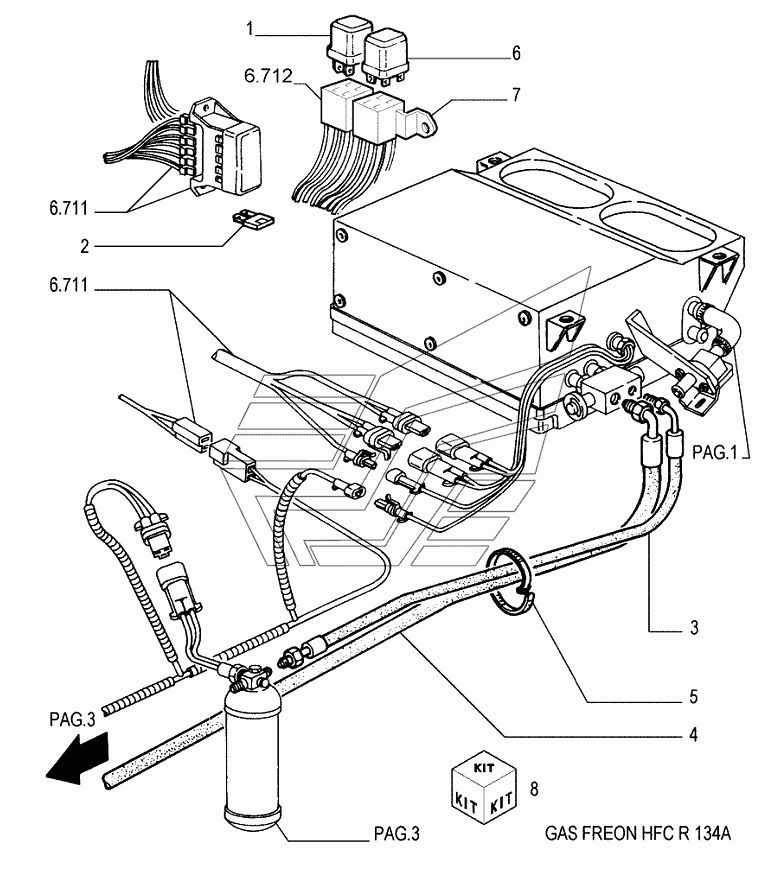 1
6
6.712
7
6.711
2
6.711
PAG.1
3
5
4
PAG.3
KIT
KIT
KIT
8
PAG.3
GAS FREON HFC R 134A