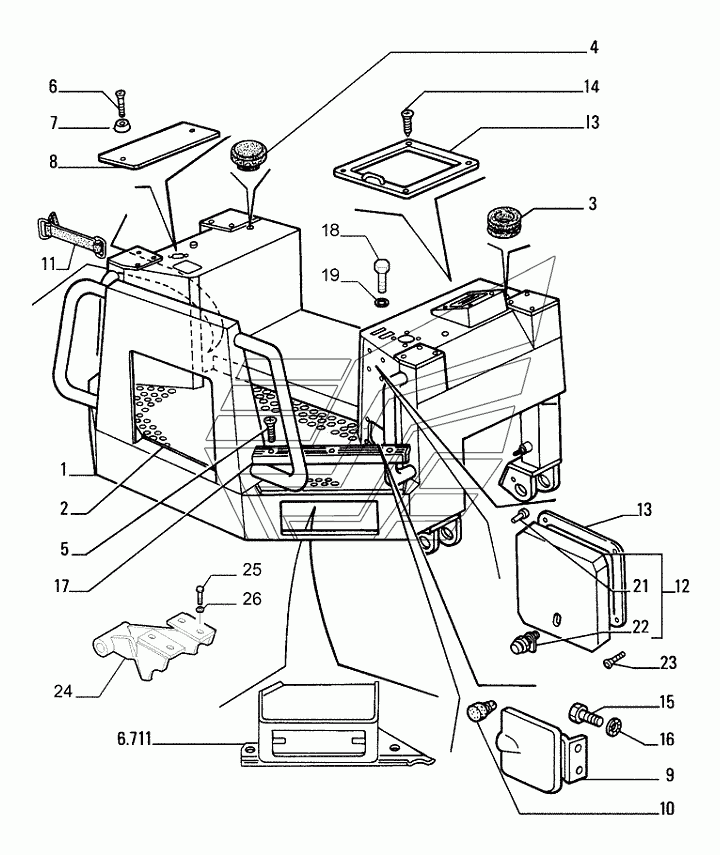 4
6
14
7
13
8
3
18
11
19
1
2
5
13
17
21
12
25
26
22
23
24
15
16
6.711
9
10