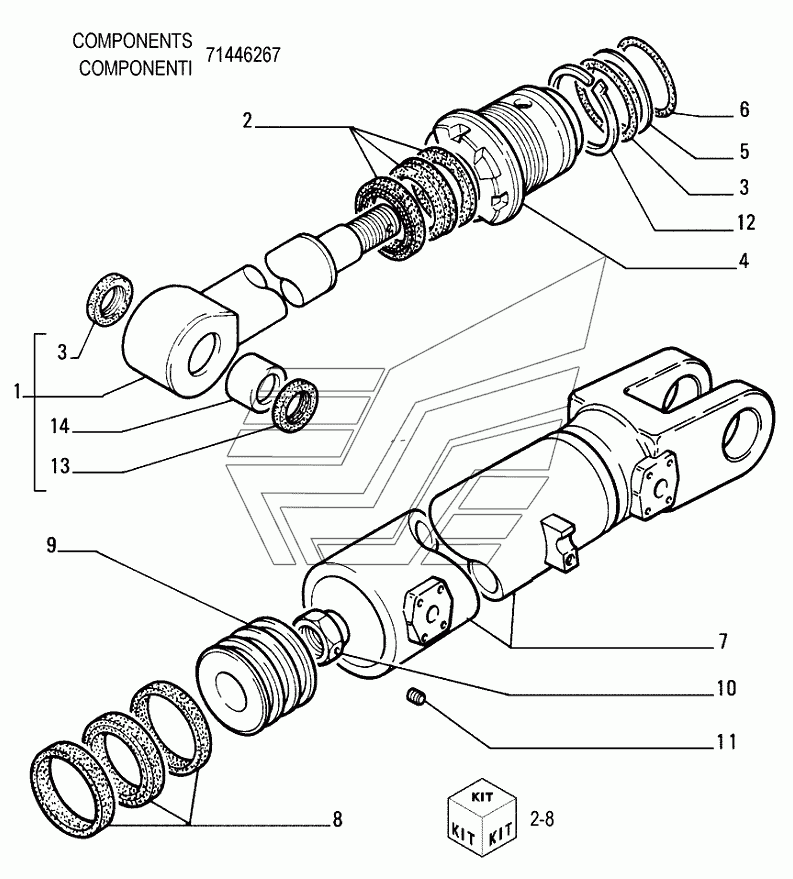 COMPONENTS
COMPONENTI 71446267

2

6

5

3

12

4

3

1

14

13

9

7

10

11

8

KIT
KIT KIT 2-8