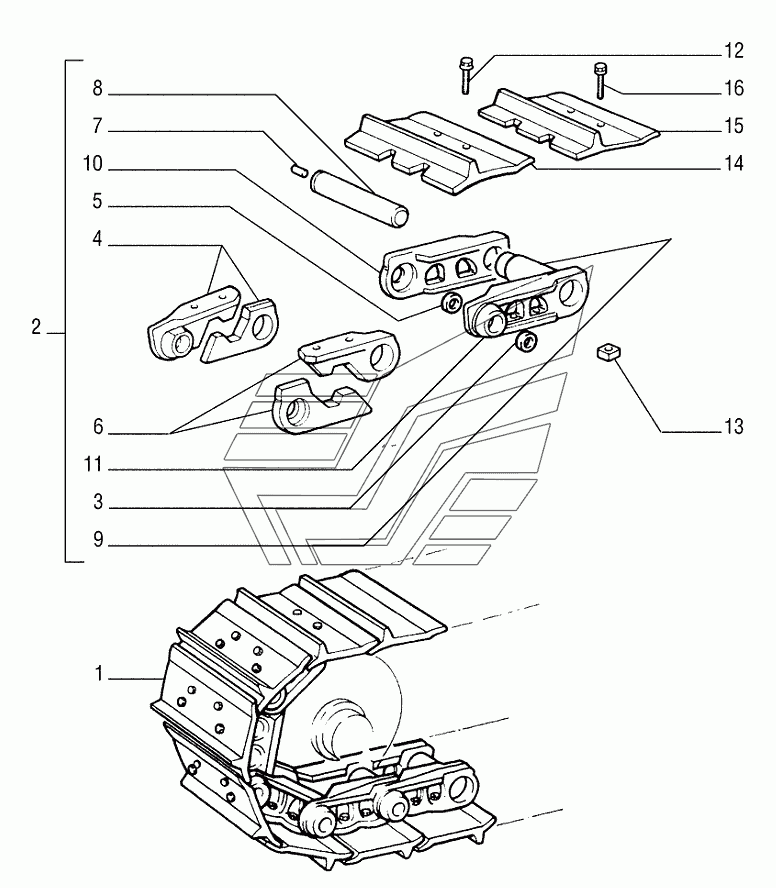 12
8
16
7
15
10
14
5
4
2
13
6
11
3
9
1