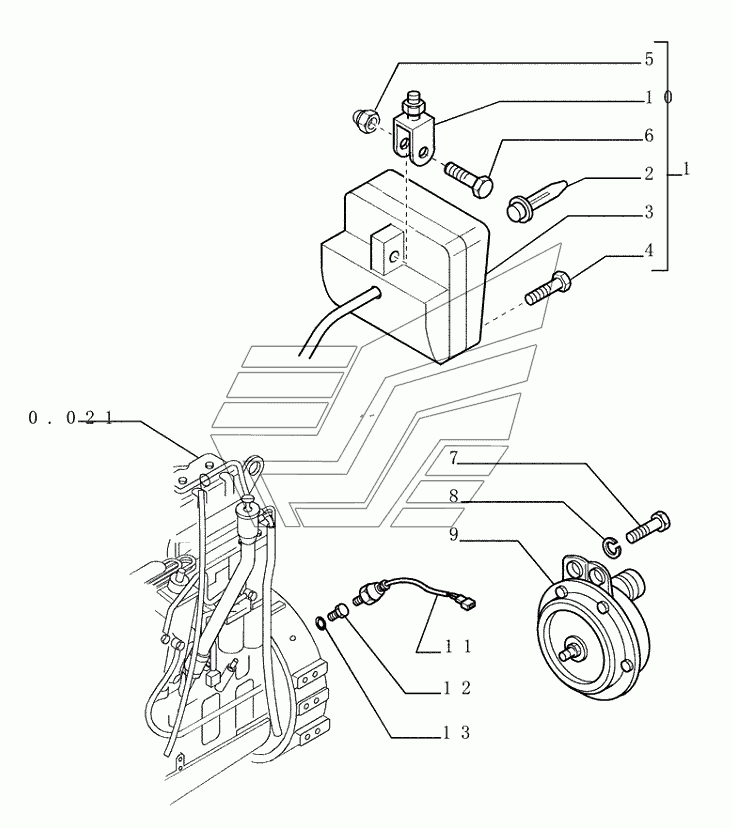 5
10
6
2
1
3
4
0.021
7
8
9
11
12
13