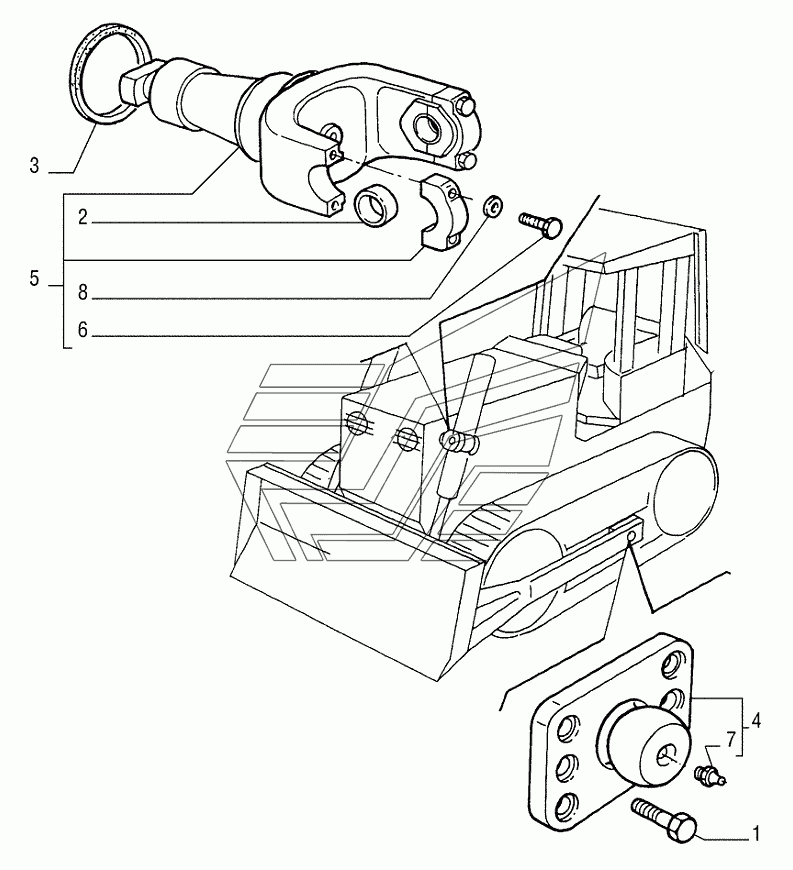 3
2
5
8
6
4
7
1