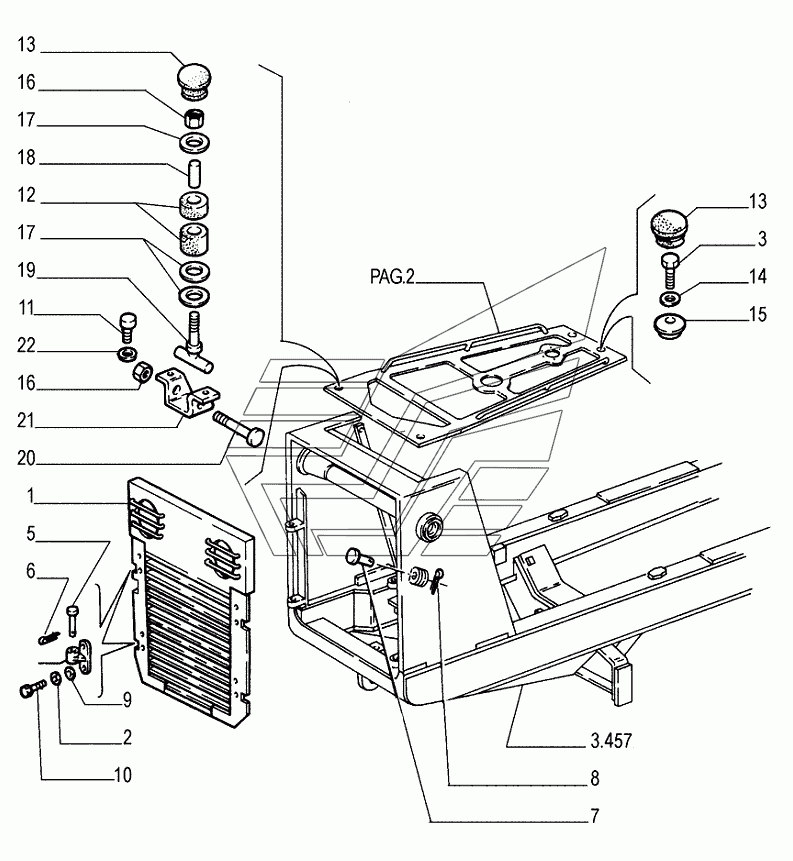 13
16
17
18
12
17
19
11
22
16
21
20
1
5
6
9
2
10
PAG.2
13
3
14
15
3.457
8
7