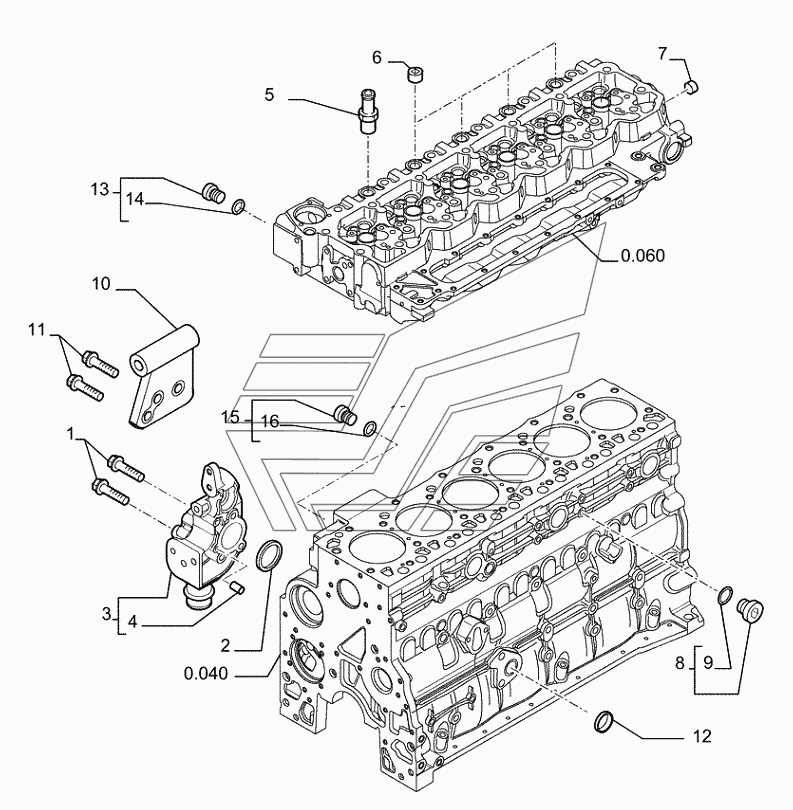 6
7
5
13
14
0.060
10
11
15
16
1
3
4
2
0.040
8
9
12