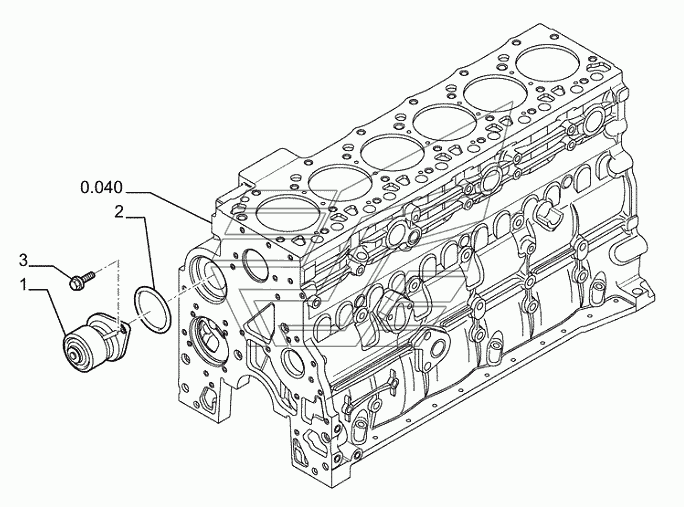 0.040
2
3
1