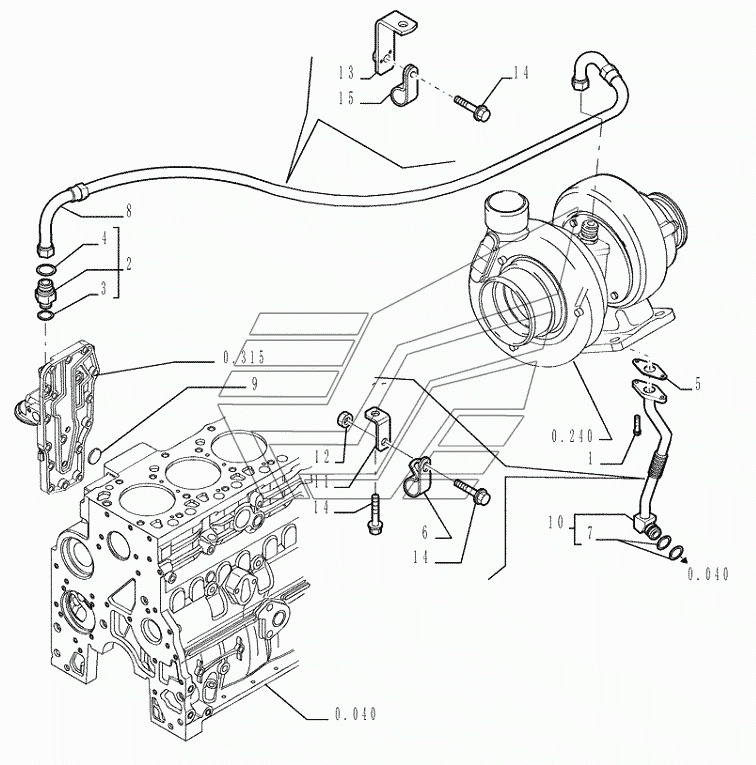 13
15
14
8
4
2
3
0.315
9
5
0.240
1
12
11
14
6
14
10
7
0.040
0.040