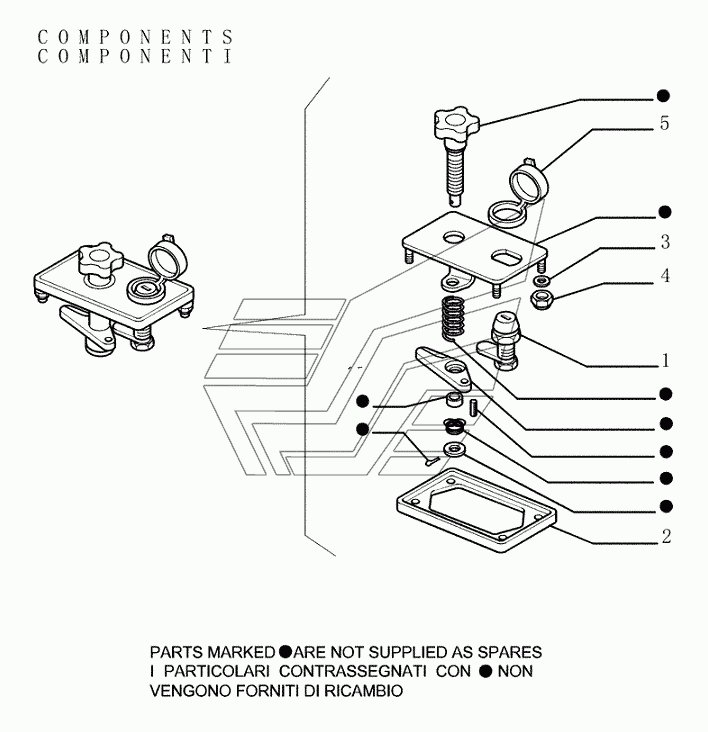 COMPONENTS
COMPONENTI

●
5
●
3
4
1
●
●
●
●
●
●
●
2

PARTS MARKED ● ARE NOT SUPPLIED AS SPARES
I PARTICOLARI CONTRASSEGNATI CON ● NON VENGONO FORNITI DI RICAMBIO