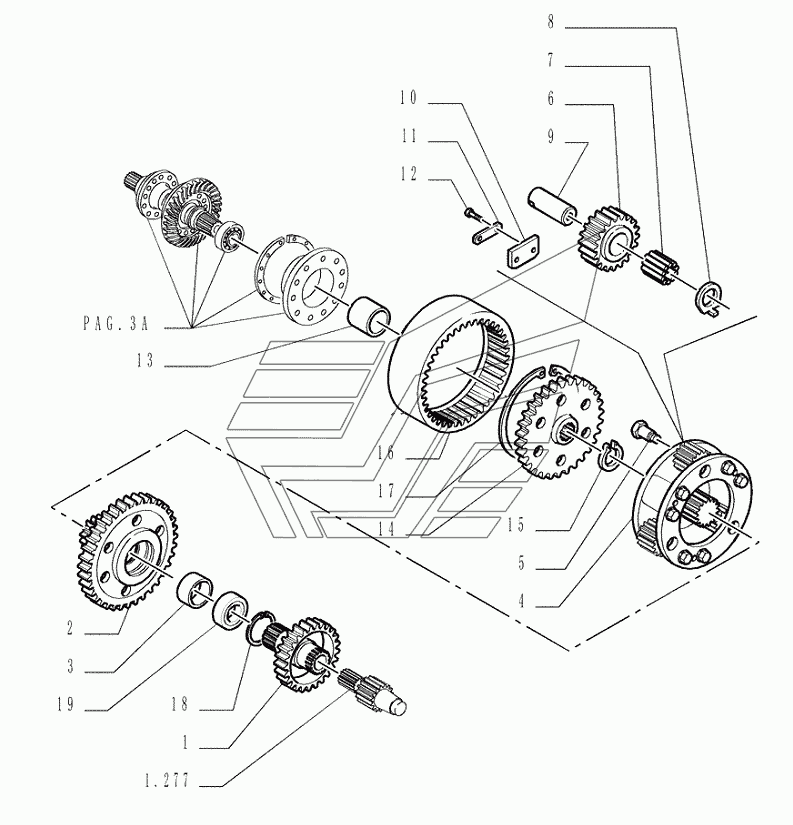 8
7
6
9
10
11
12
PAG.3A
13
16
17
14
15
5
4
2
3
19
18
1
1.277