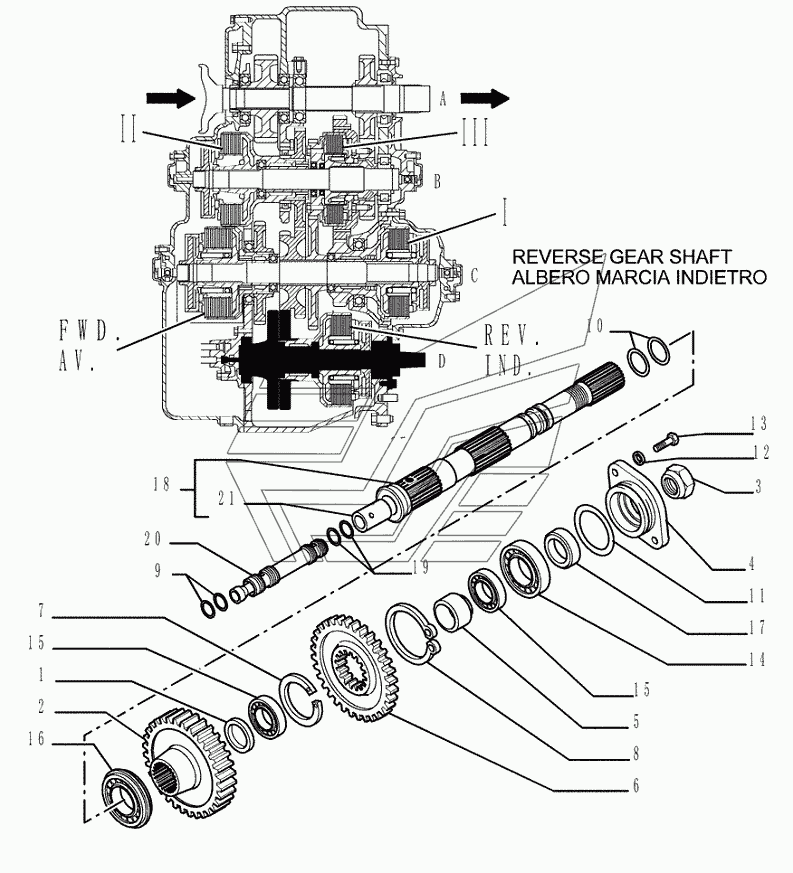 A
II
III
B
I
REVERSE GEAR SHAFT
ALBERO MARCIA INDIETRO
C
FWD.
AV.
REV.
IND.
D
10
13
12
3
18
21
4
20
19
11
9
17
14
7
15
15
1
5
2
8
16
6