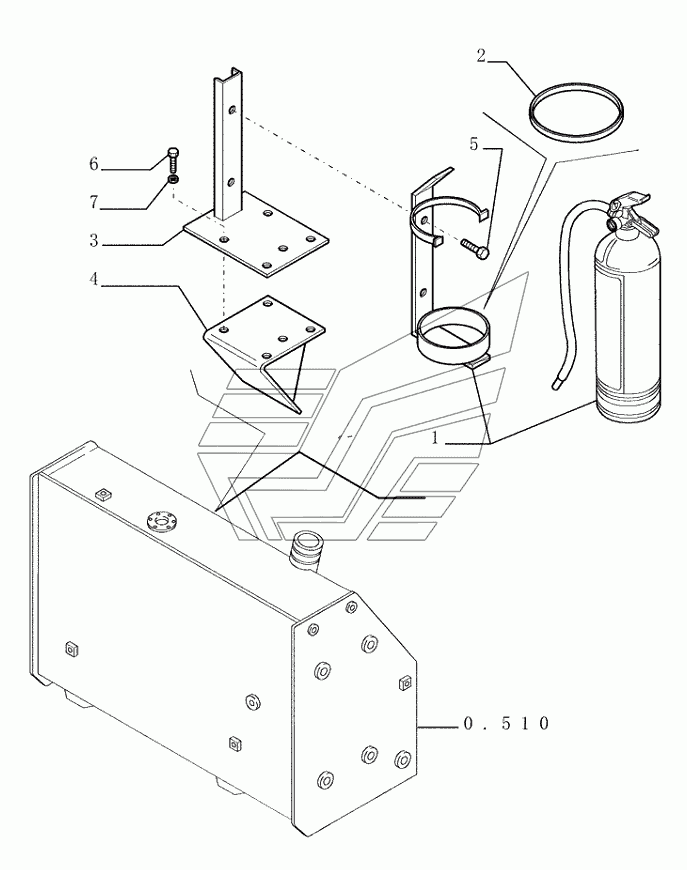 2
5
6
7
3
4
1
0.510