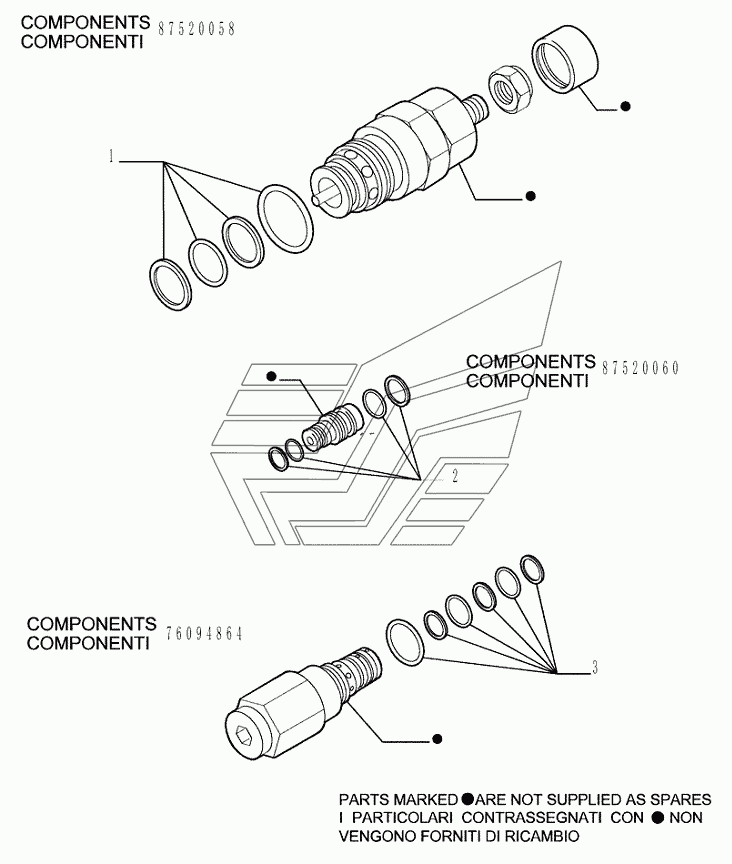 COMPONENTS
COMPONENTI 87520058

1

COMPONENTS
COMPONENTI 87520060

2

COMPONENTS
COMPONENTI 76094864

3

PARTS MARKED ● ARE NOT SUPPLIED AS SPARES
I PARTICOLARI CONTRASSEGNATI CON ● NON VENGONO FORNITI DI RICAMBIO