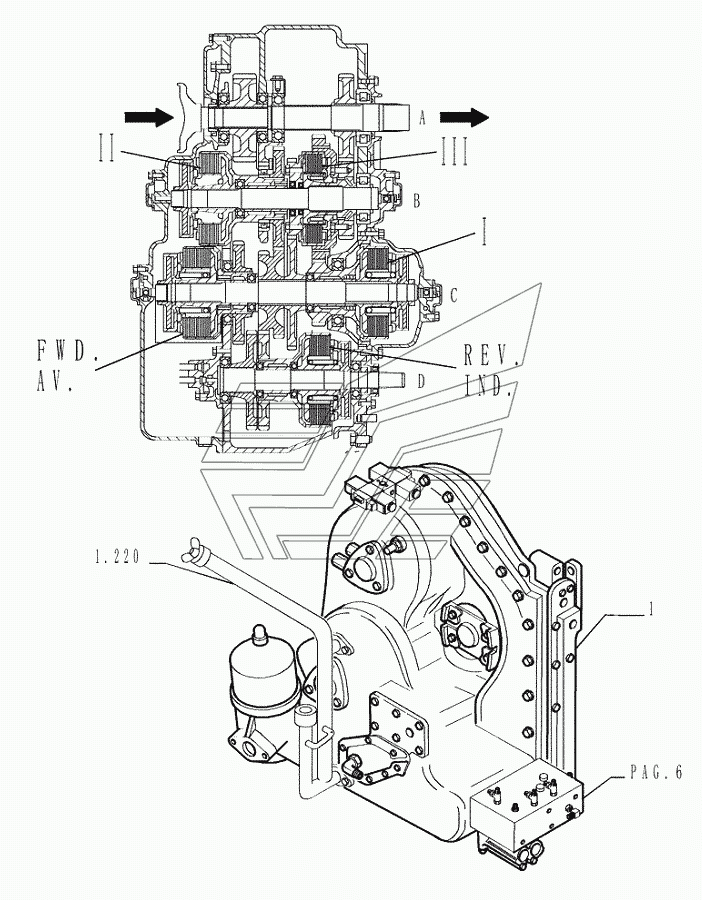 A
II
III
B
I
C
FWD.
AV.
REV.
IND.
D
1.220
1
PAG.6