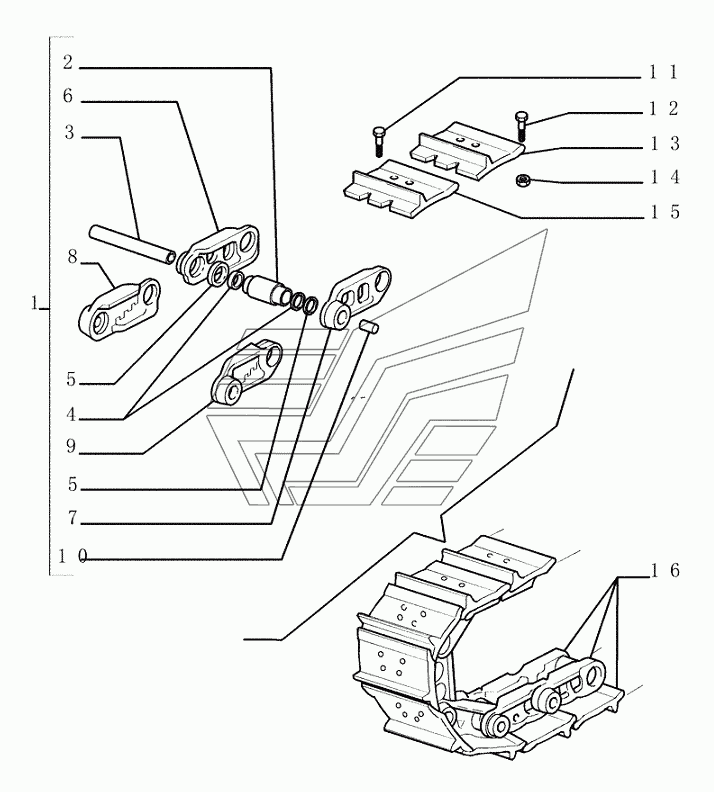 2
6
3
8
1
5
4
9
5
7
10
11
12
13
14
15
16