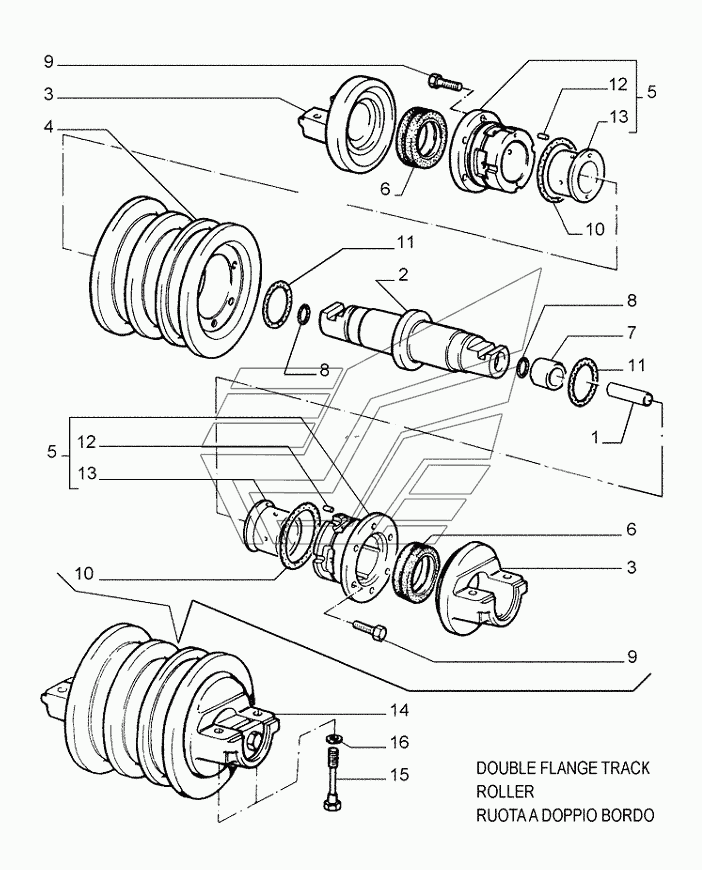 9
3
4
12
5
13
6
10
11
2
8
8
7
11
1
5
12
13
6
3
10
9
14
16
15
DOUBLE FLANGE TRACK ROLLER
RUOTA A DOPPIO BORDO