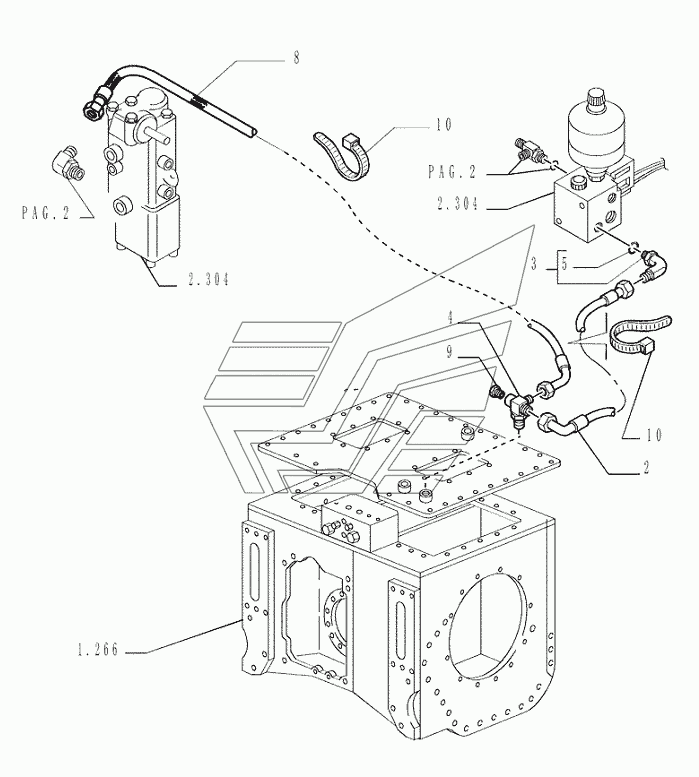 8
10
PAG.2
PAG.2
2.304
2.304
3
5
4
9
10
2
1.266