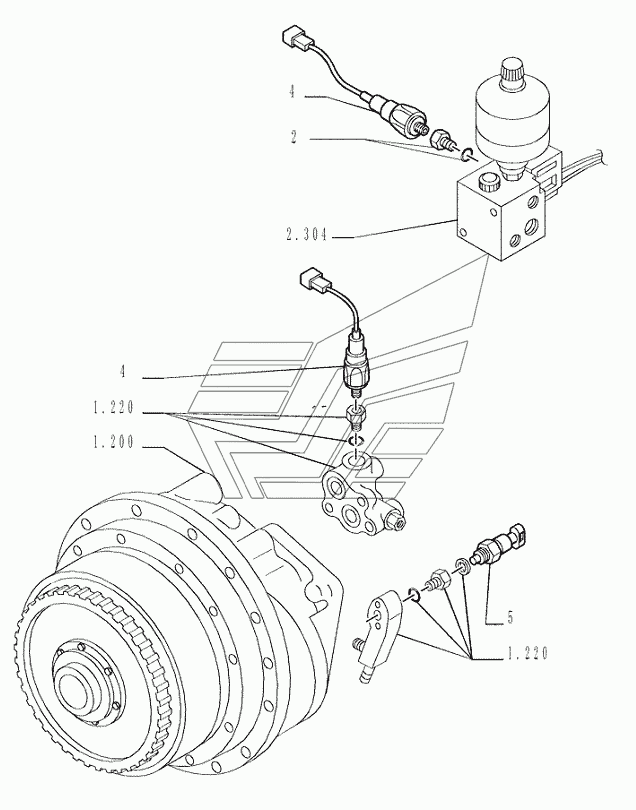 4
2
2.304
4
1.220
1.200
5
1.220