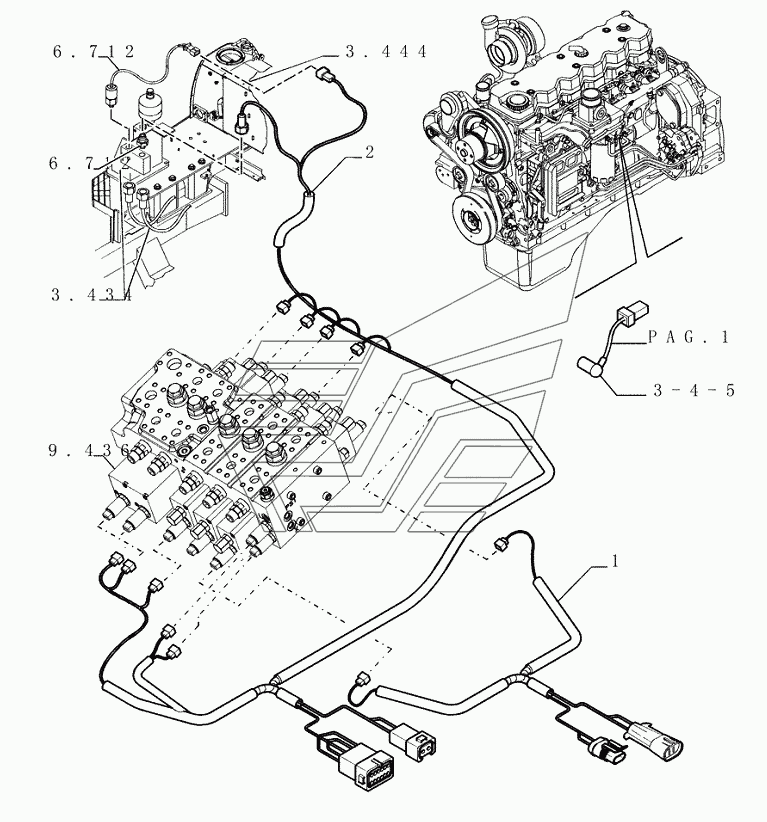 6.712
3.444
6.712
2
3.434
PAG.1
3-4-5
9.436
1