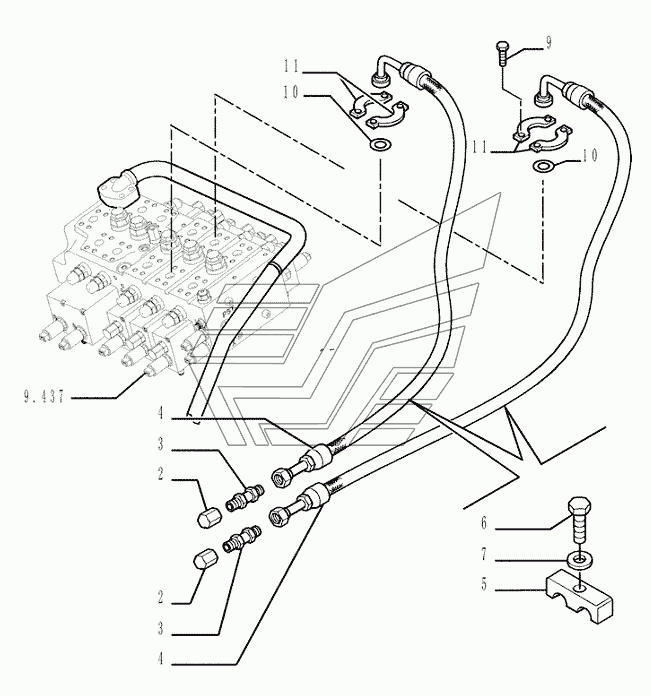 11
10
9
11
10
9.437
4
3
2
2
3
4
6
7
5