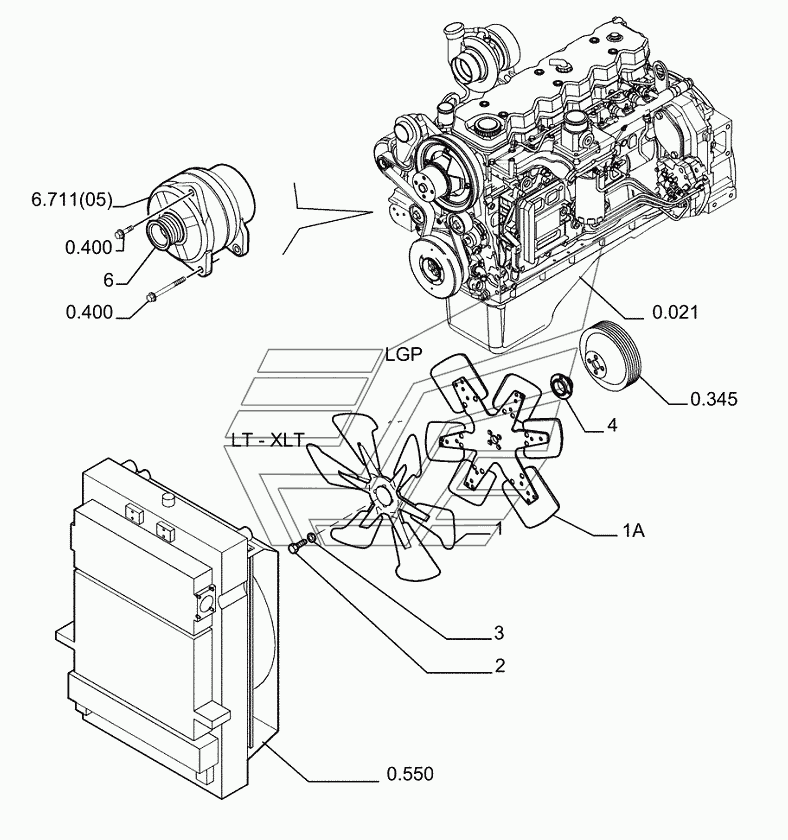 6.711(05)
0.400
6
0.400
0.021
LGP
0.345
4
LT - XLT
1A
1
3
2
0.550