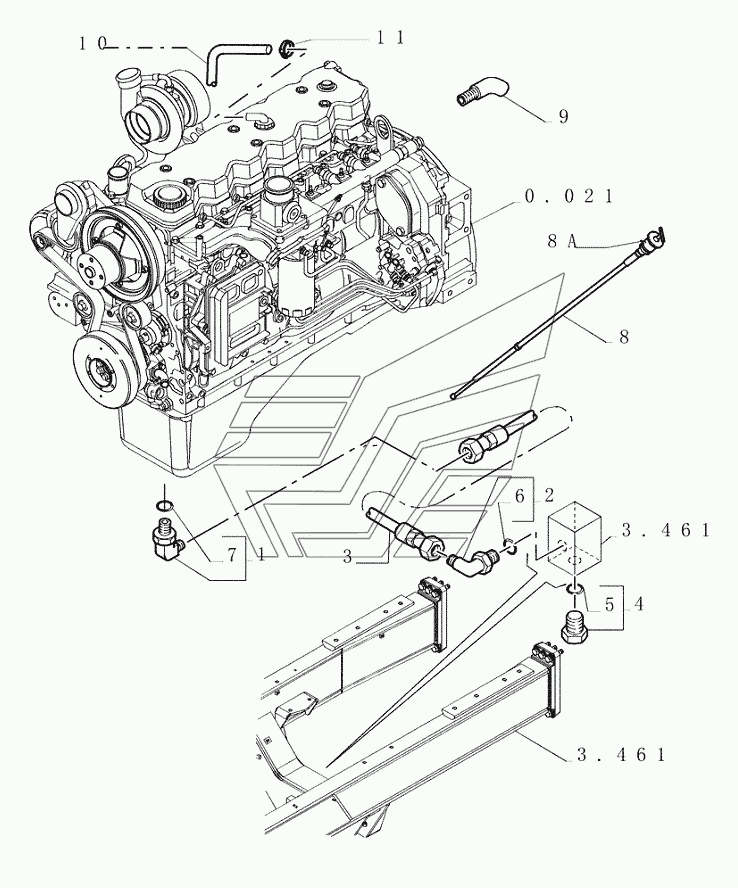 10
11
9
0.021
8A
8
6
2
3.461
7
1
3
5
4
3.461