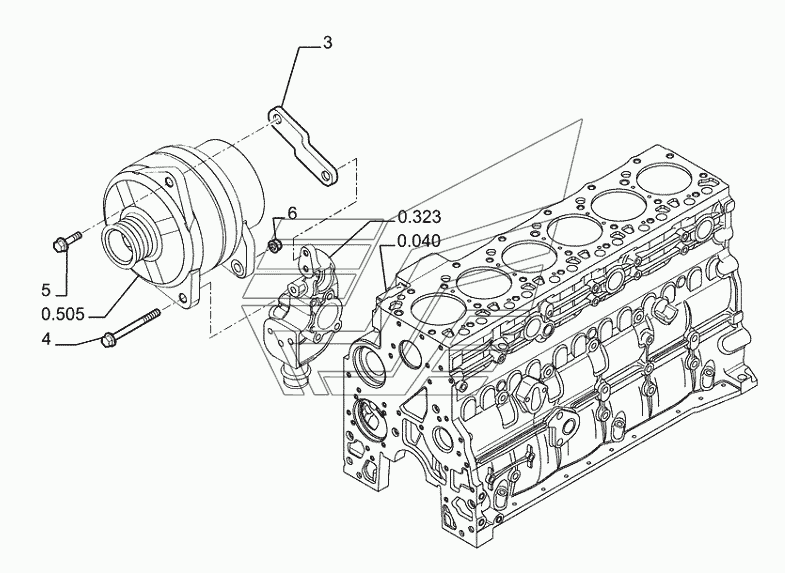 3
6
0.323
0.040
5
0.505
4