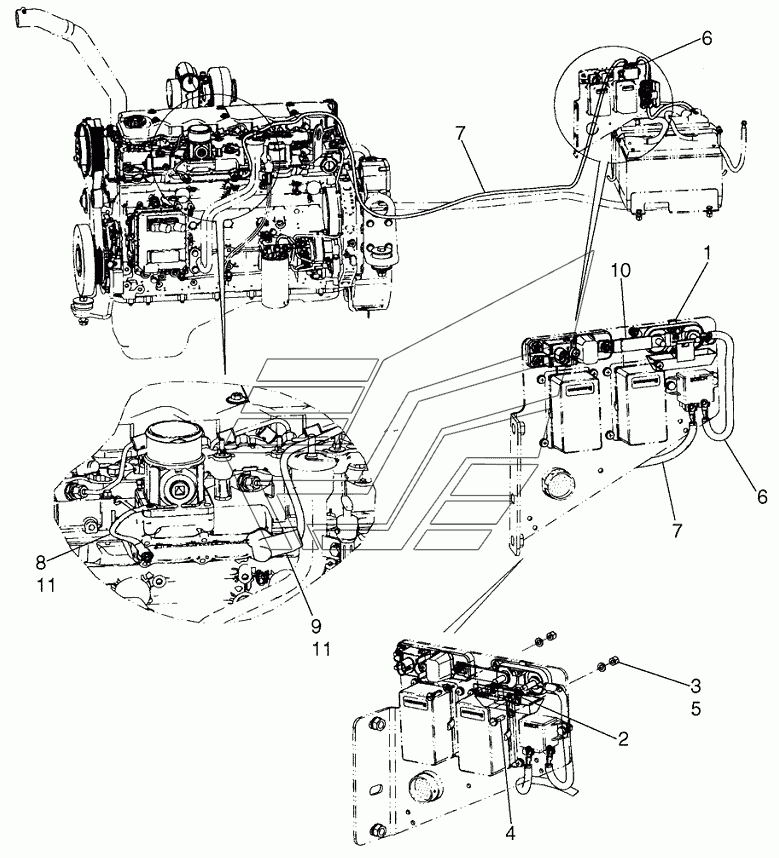 6
7
10
1
6
7
8
11
9
11
3
5
2
4