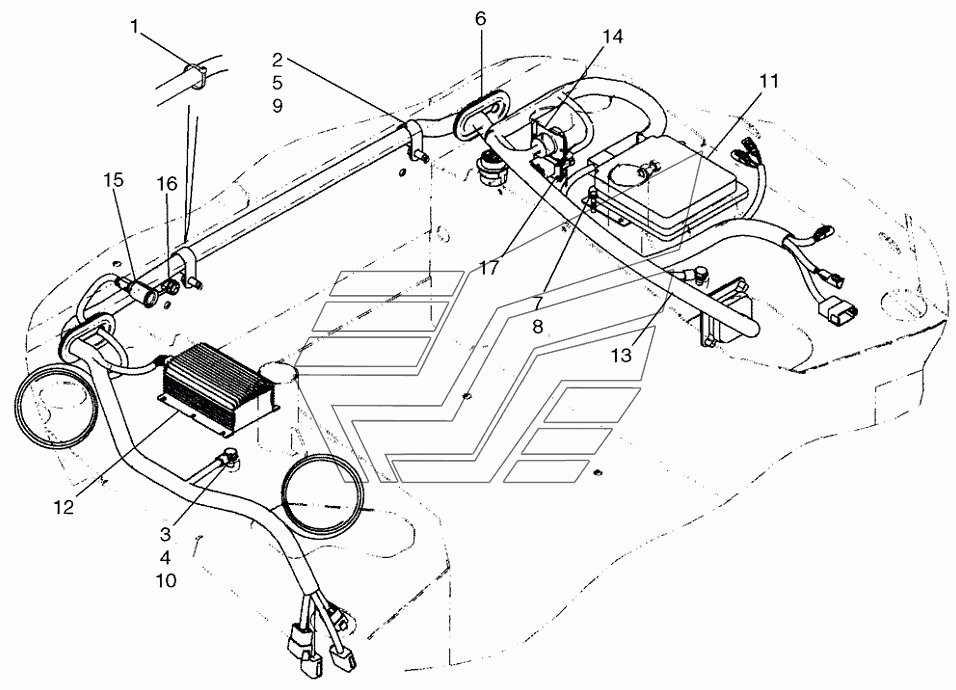 1
2
5
9
6
14
11
15
16
17
7
8
13
12
3
4
10