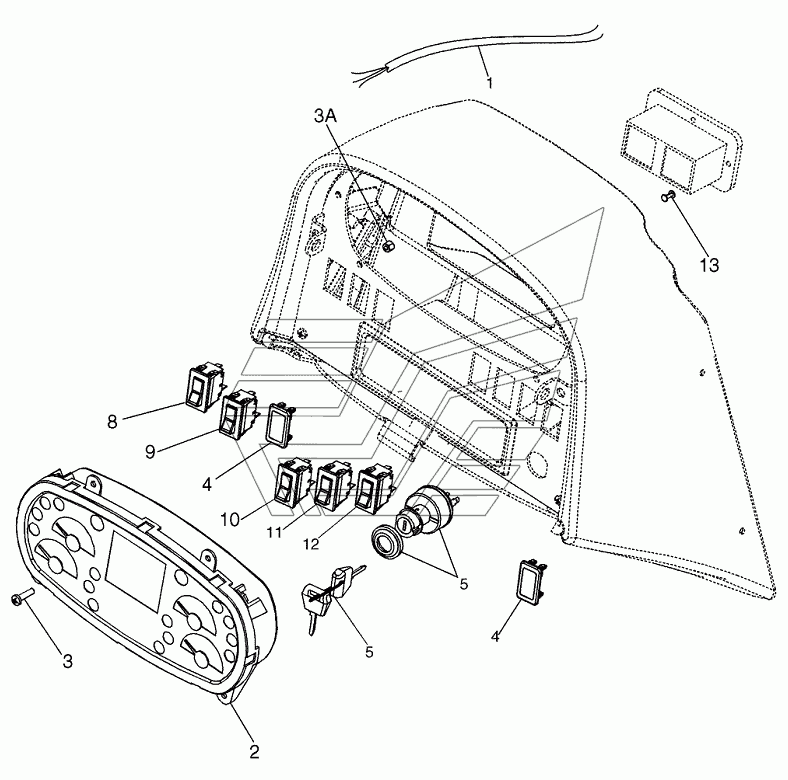 1
3A
13
8
9
4
10
11
12
5
4
5
3
2