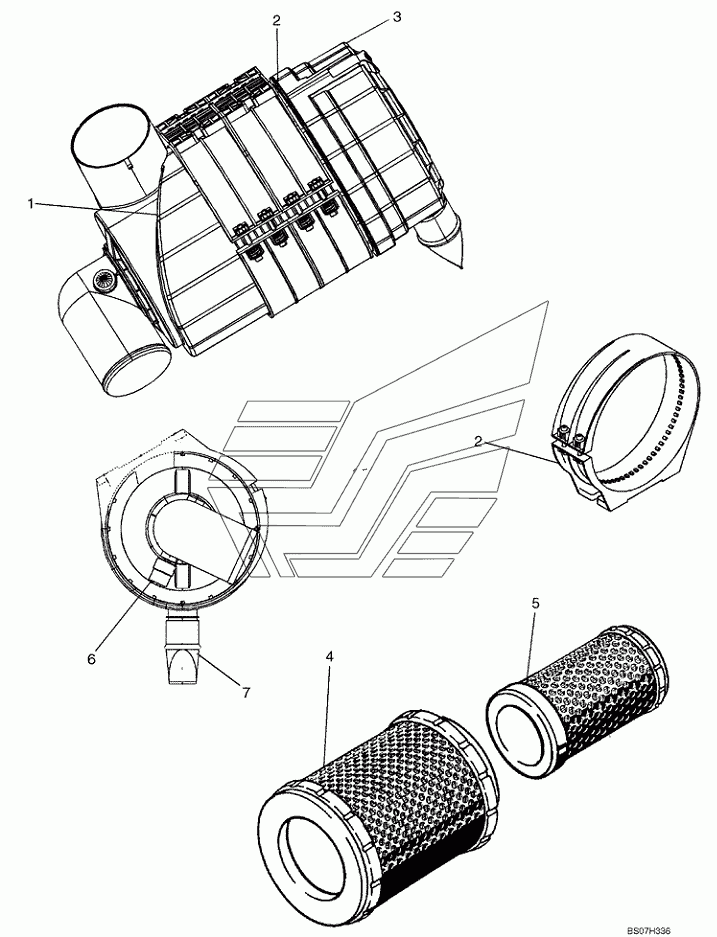 2
3
1
2
6
7
5
4
BS07H336