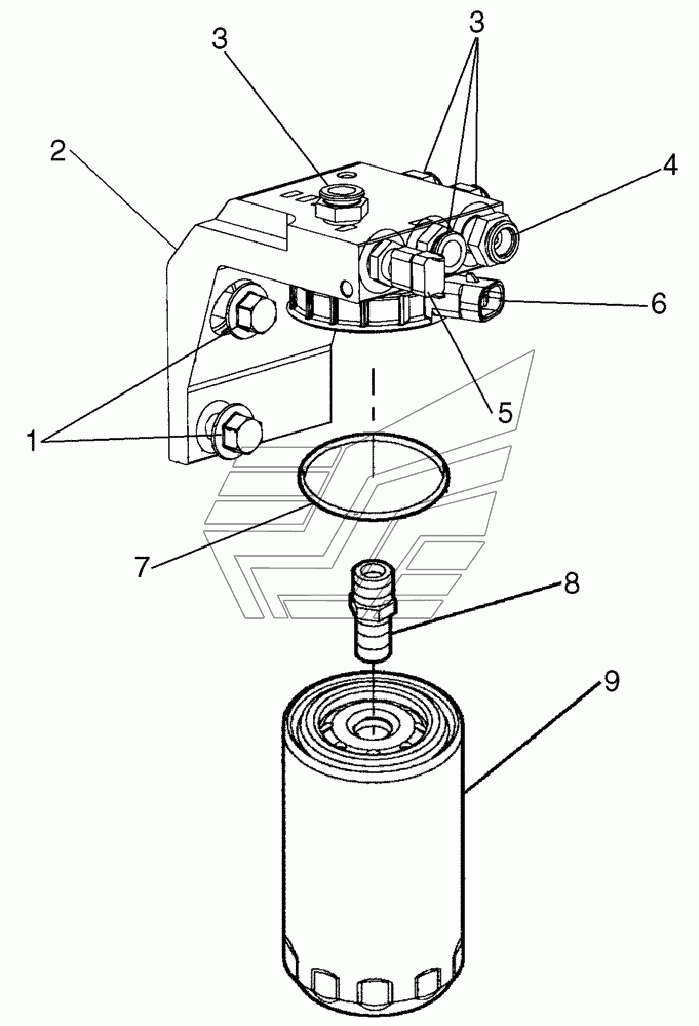 3
3
2
4
6
5
1
7
8
9