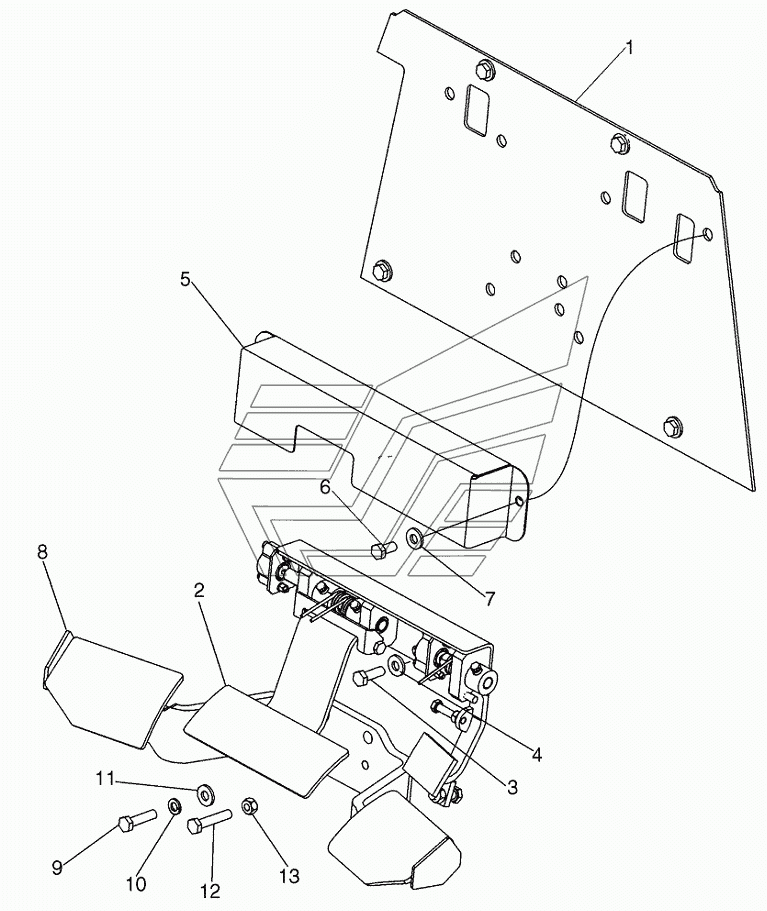 1
5
6
7
8
2
4
3
11
9
10
12
13