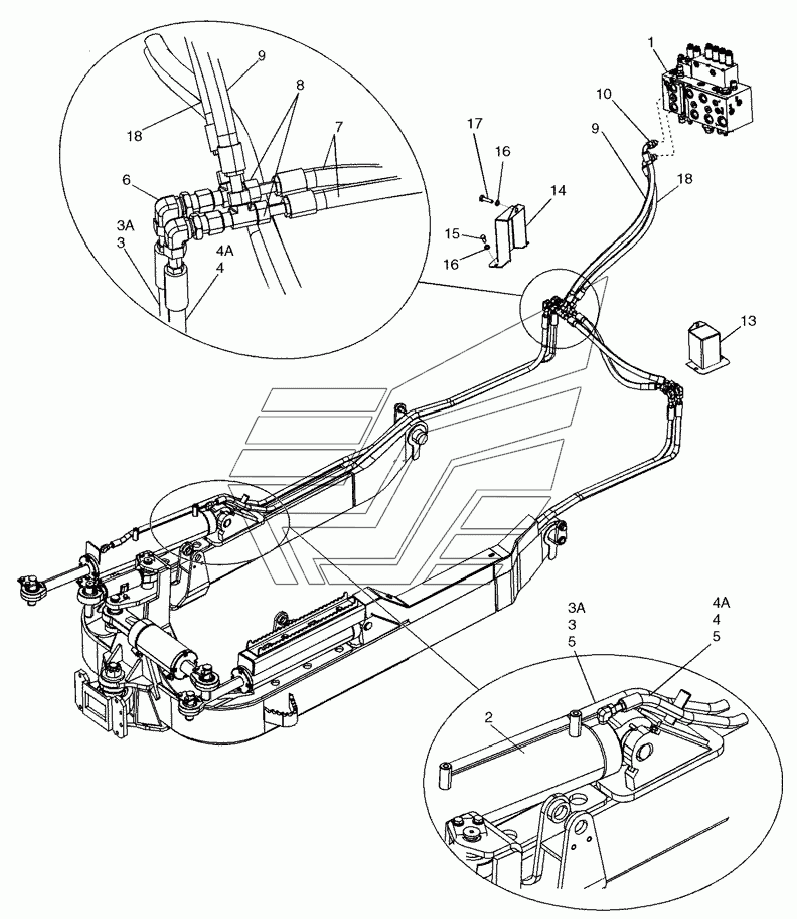 9
8
18
7
6
3A
3
4A
4
17
16
14
15
16
1
10
9
18
13
3A
3
5
4A
4
5
2