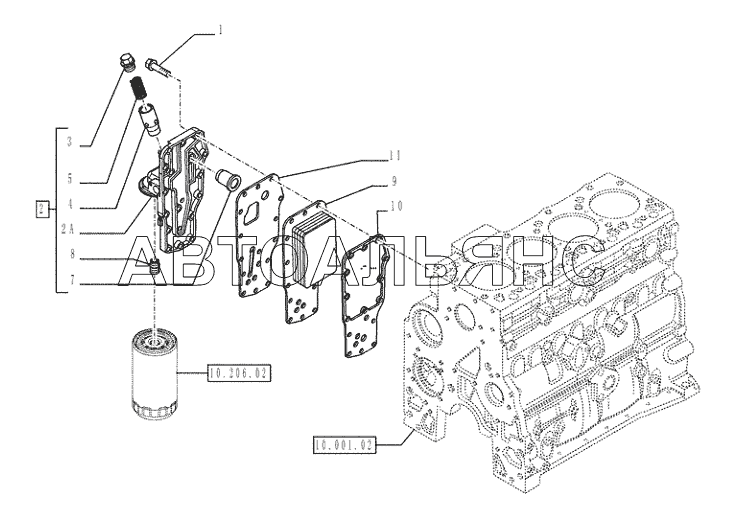 1
3
5
4
2
2A
8
7
11
9
10
АВТОАЛЬЯНС
10.206.02
10.001.02