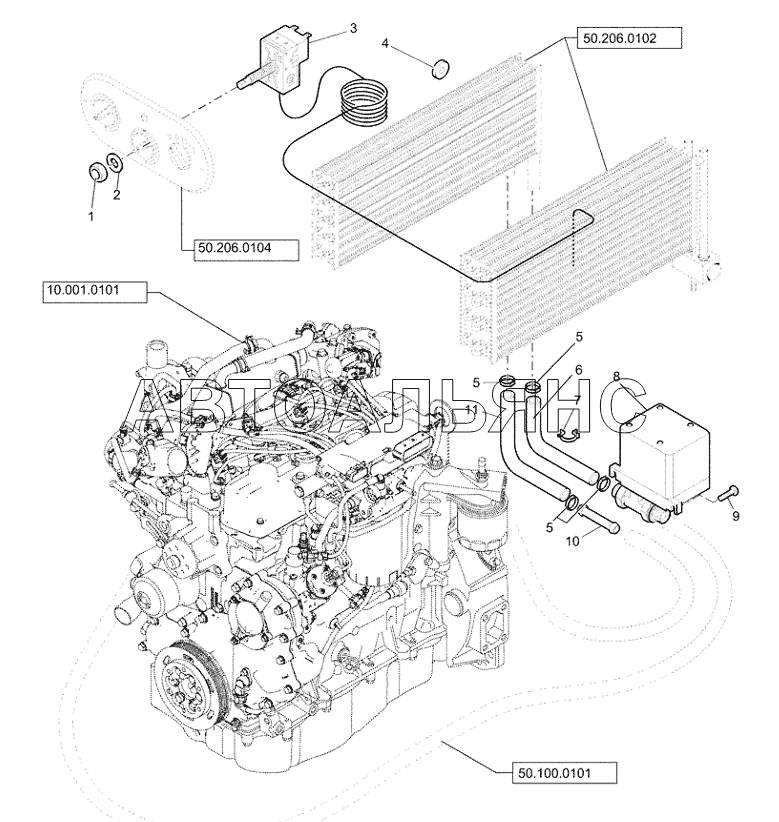 3
4
50.206.0102
1
2
50.206.0104
10.001.0101
5
5
6
7
8
11
АВТОАЛЬЯНС
5
10
9
50.100.0101