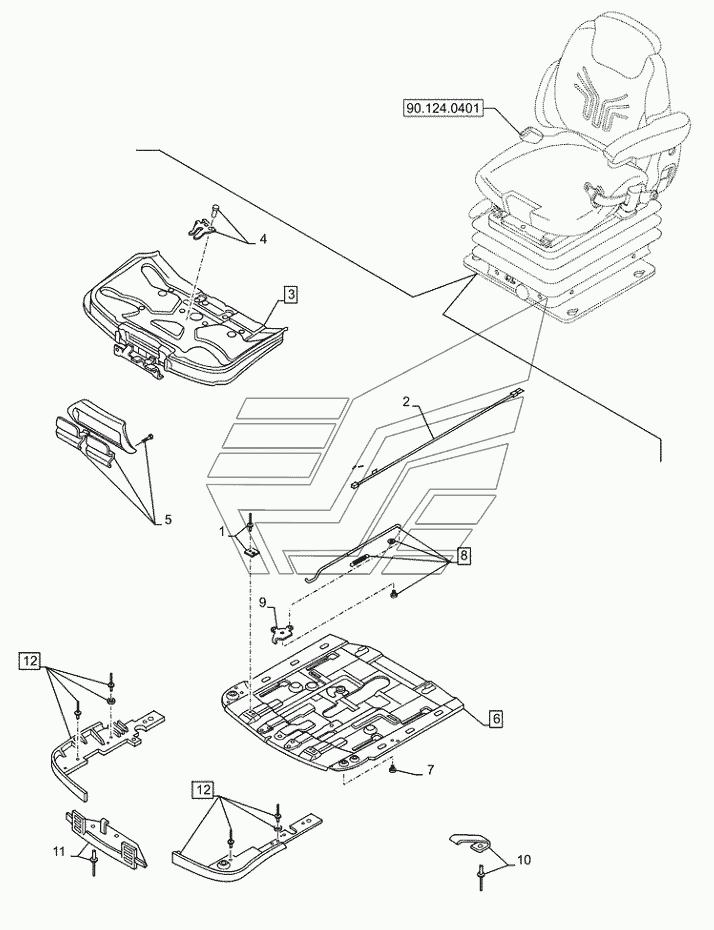 90.124.0401
4
3
2
5
1
8
9
12
6
7
12
11
10