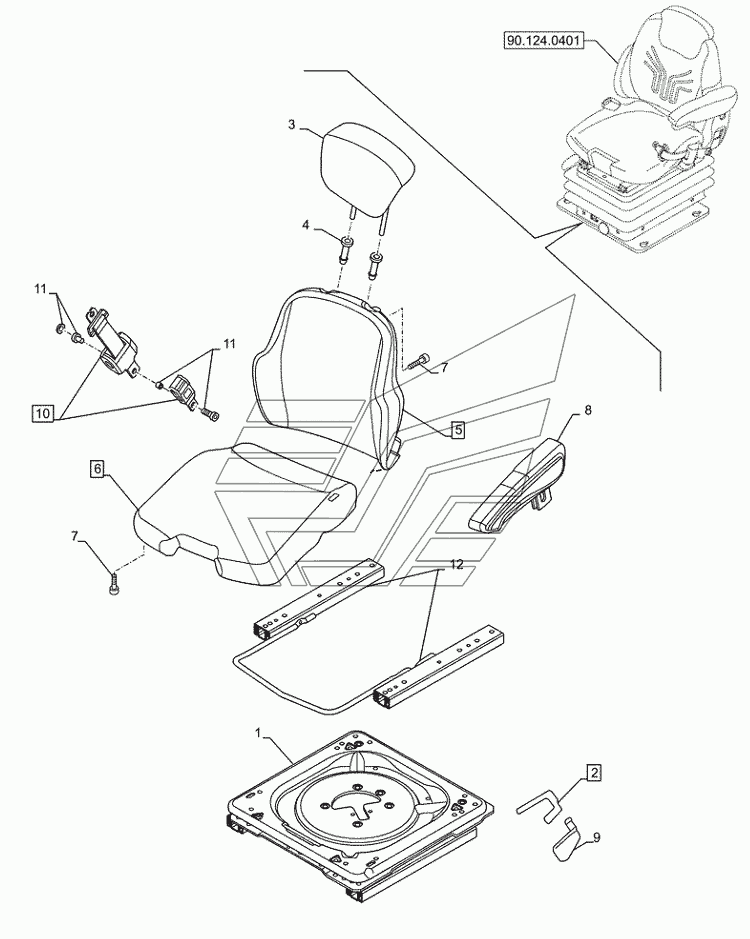 90.124.0401
3
4
11
11
7
10
5
8
6
7
12
1
2
9